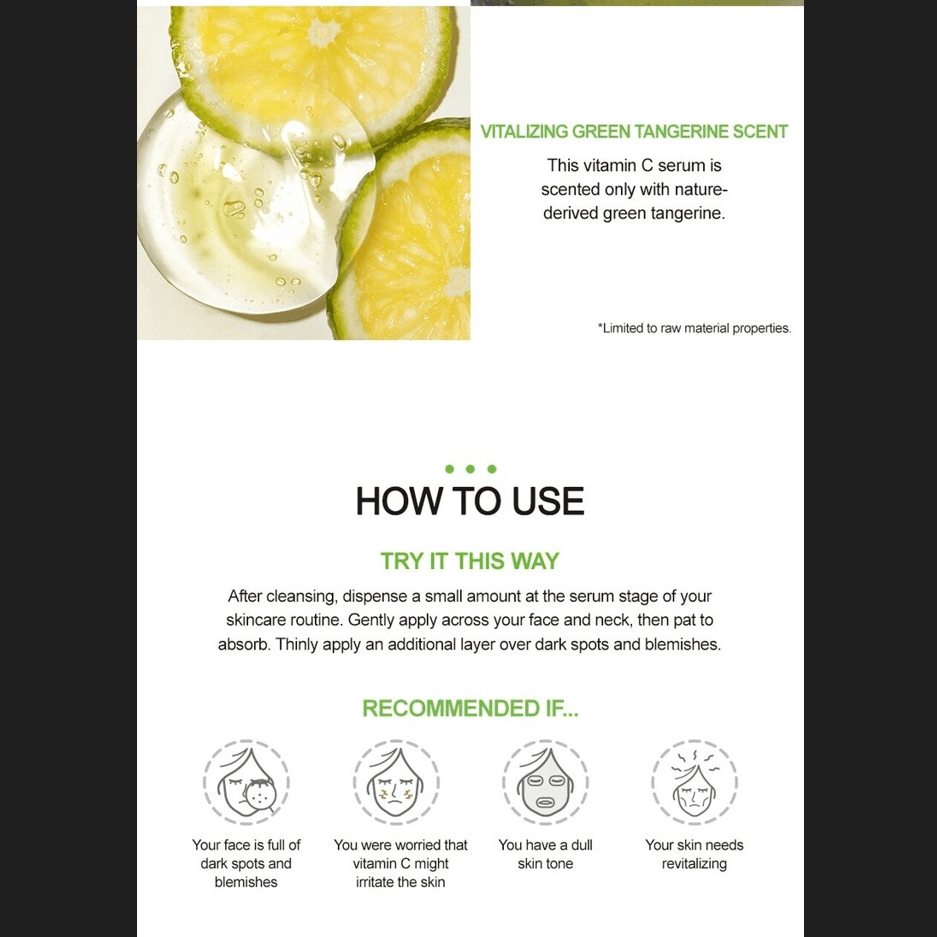 VITALIZING GREEN TANGERINE SCENT

This vitamin C serum is scented only with nature-derived green tangerine.

*Limited to raw material properties.

HOW TO USE

TRY IT THIS WAY

After cleansing, dispense a small amount at the serum stage of your skincare routine. Gently apply across your face and neck, then pat to absorb. Thinly apply an additional layer over dark spots and blemishes.

RECOMMENDED IF...

Your face is full of dark spots and blemishes

You were worried that vitamin C might irritate the skin

You have a dull skin tone

Your skin needs revitalizing