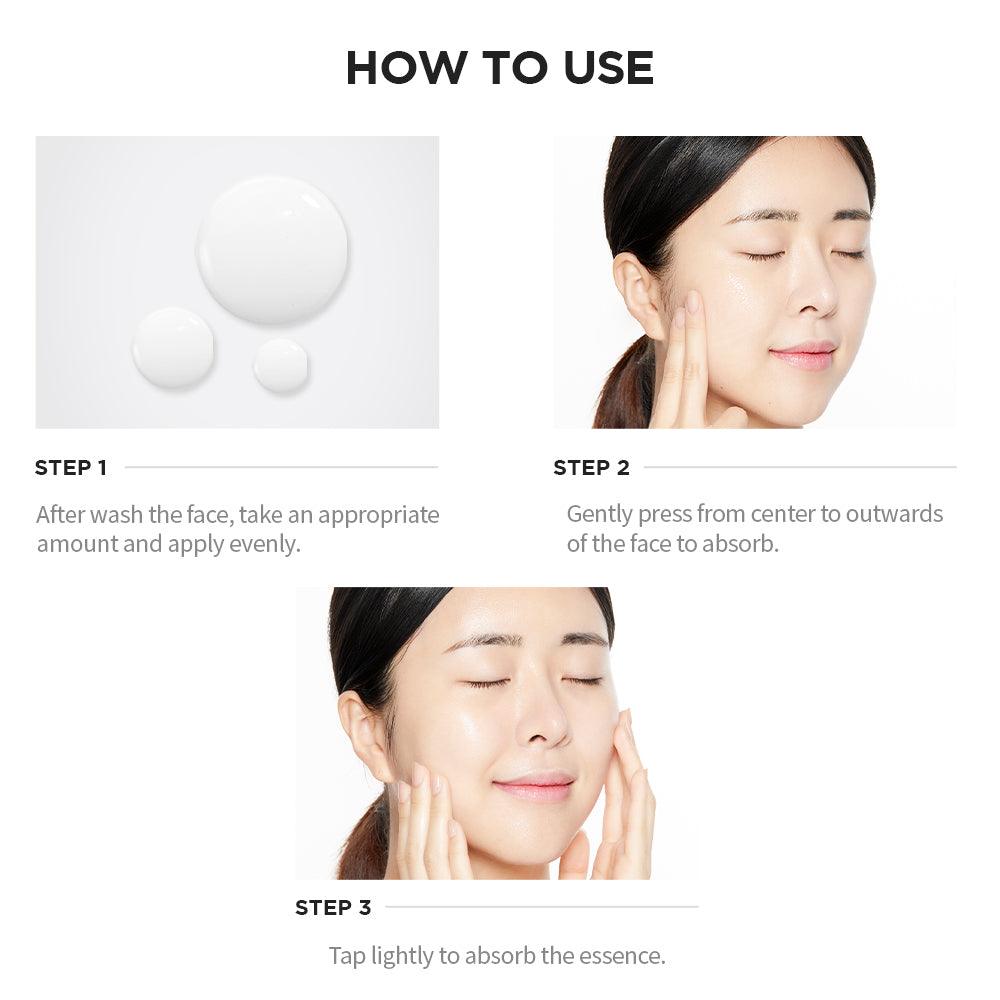 HOW TO USE

STEP 1

After wash the face, take an appropriate amount and apply evenly.

STEP 2

Gently press from center to outwards of the face to absorb.

STEP 3

Tap lightly to absorb the essence.